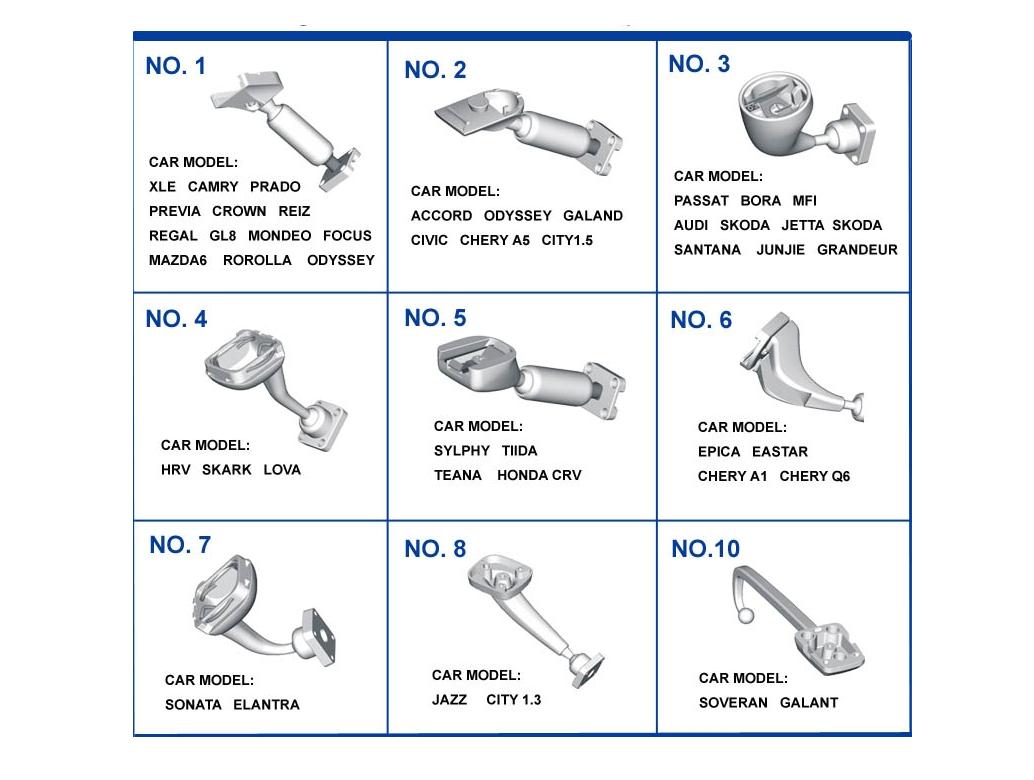 NO. 1
CAR MODEL:
XLE CAMRY PRADO
PREVIA CROWN REIZ
REGAL GL8 MONDEO FOCUS
MAZDA6 ROROLLA ODYSSEY

NO. 2
CAR MODEL:
ACCORD ODYSSEY GALAND
CIVIC CHERY A5 CITY1.5

NO. 3
CAR MODEL:
PASSAT BORA MFI
AUDI SKODA JETTA SKODA
SANTANA JUNJIE GRANDEUR

NO. 4
CAR MODEL:
HRV SKARK LOVA

NO. 5
CAR MODEL:
SYLPHY TIIDA
TEANA HONDA CRV

NO. 6
CAR MODEL:
EPICA EASTAR
CHERY A1 CHERY Q6

NO. 7
CAR MODEL:
SONATA ELANTRA

NO. 8
CAR MODEL:
JAZZ CITY 1.3

NO.10
CAR MODEL:
SOVERAN GALANT